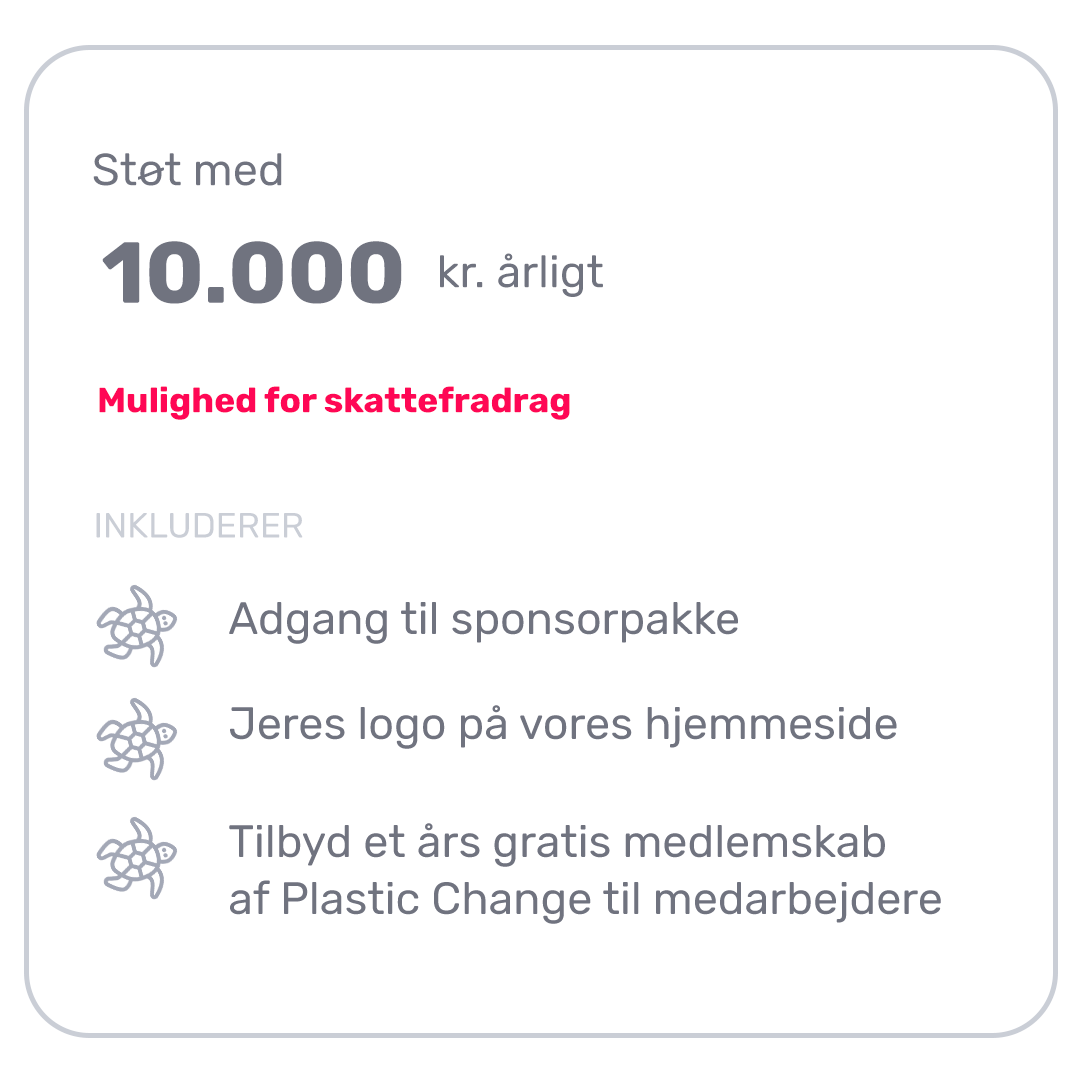 Støt med

10.000 kr. årligt

Mulighed for skattefradrag

INKLUDERER

Adgang til sponsorpakke

Jeres logo på vores hjemmeside

Tilbyd et års gratis medlemskab af Plastic Change til medarbejdere